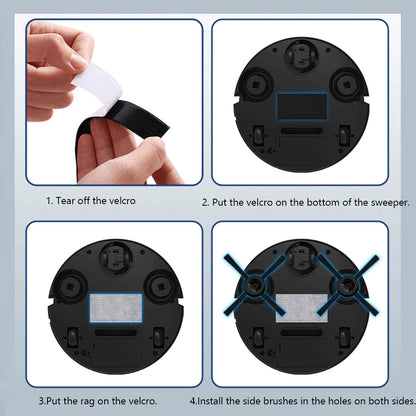 1. Tear off the velcro

2. Put the velcro on the bottom of the sweeper.

3.Put the rag on the velcro.

4.Install the side brushes in the holes on both sides.